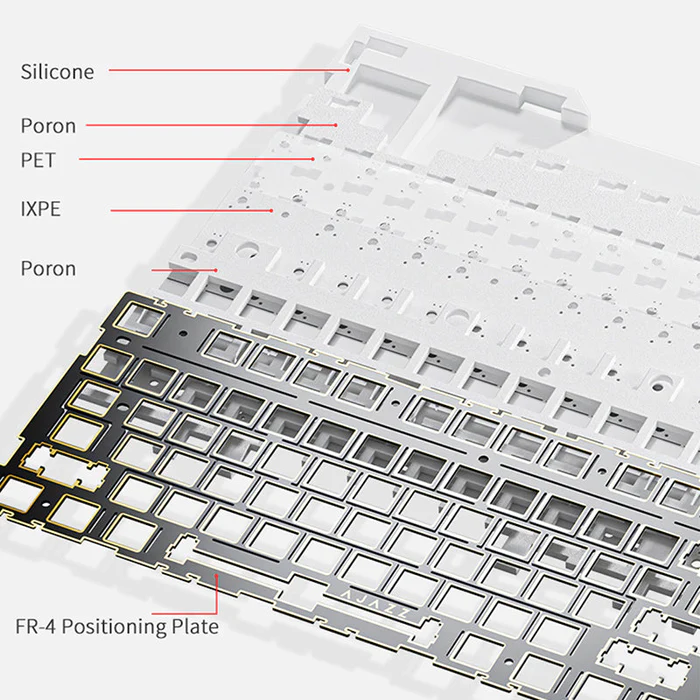 Silicone

Poron

PET

IXPE

Poron

AJAZZ

FR-4 Positioning Plate