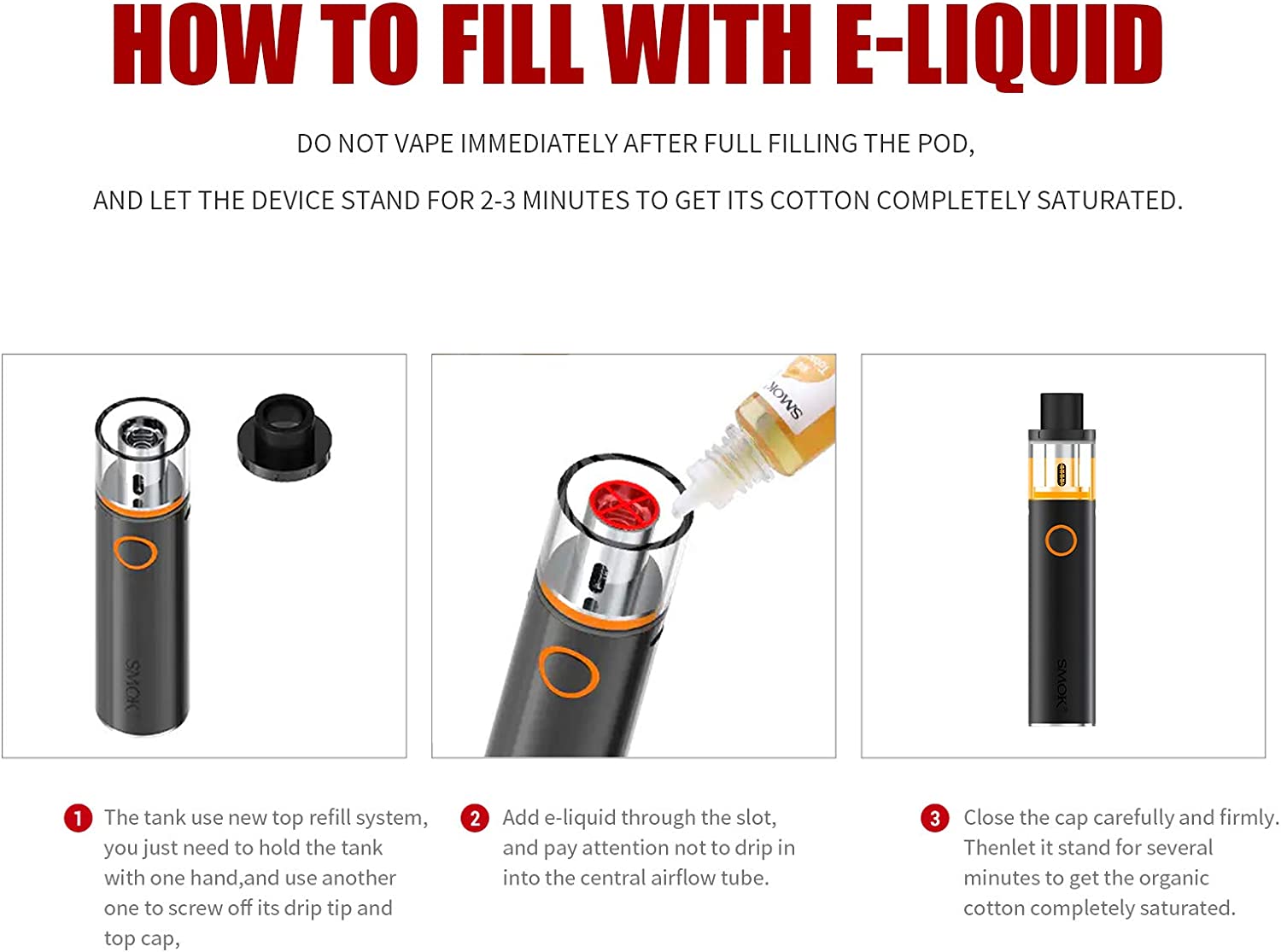 HOW TO FILL WITH E-LIQUID

DO NOT VAPE IMMEDIATELY AFTER FULL FILLING THE POD,

AND LET THE DEVICE STAND FOR 2-3 MINUTES TO GET ITS COTTON COMPLETELY SATURATED.

SMOK

SMOK

SMOK

1 The tank use new top refill system, you just need to hold the tank with one hand,and use another one to screw off its drip tip and top cap,

2 Add e-liquid through the slot, and pay attention not to drip in into the central airflow tube.

3 Close the cap carefully and firmly. Thenlet it stand for several minutes to get the organic cotton completely saturated.